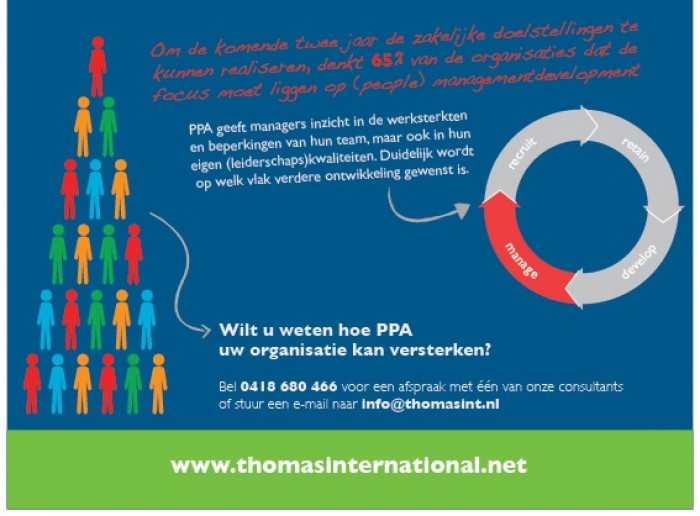 Om de komende twee jaar de zakelijke doelstellingen te kunnen realiseren, denkt 65% van de organisaties dat de focus moet liggen op (people) managementdevelopment

PPA geeft managers inzicht in de werksterkten en beperkingen van hun team, maar ook in hun eigen (leiderschaps)kwaliteiten. Duidelijk wordt op welk vlak verdere ontwikkeling gewenst is.

recruit

retain

develop

manage

Wilt u weten hoe PPA uw organisatie kan versterken?

Bel 0418 680 466 voor een afspraak met één van onze consultants of stuur een e-mail naar info@thomasint.nl

www.thomasinternational.net